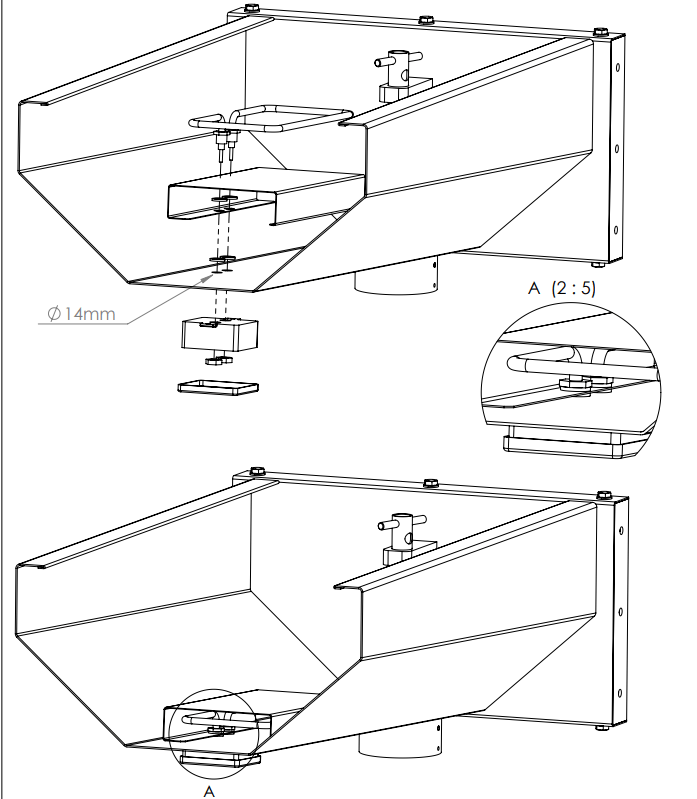 $\varnothing$14mm

A (2 : 5)

A